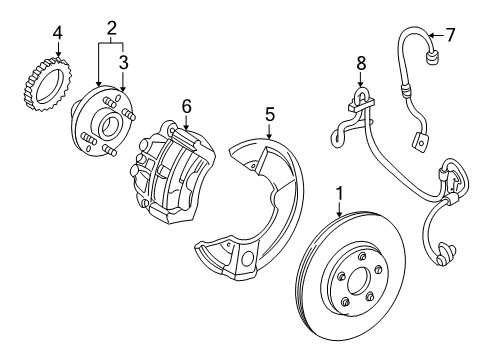 4
2
3
6
5
8
7
1