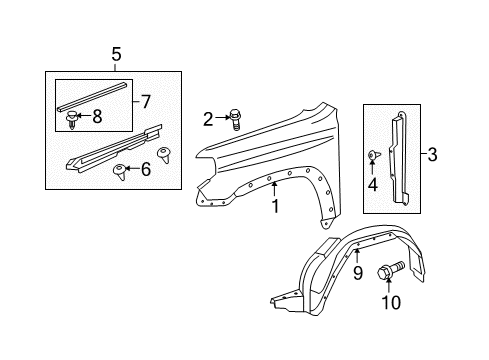 5
7
8
6
2
1
3
4
9
10