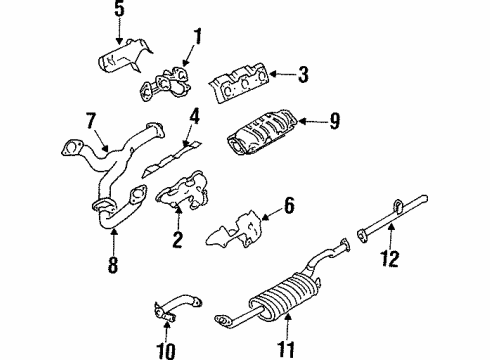 5
1
3
7
4
9
6
2
8
12
10
11