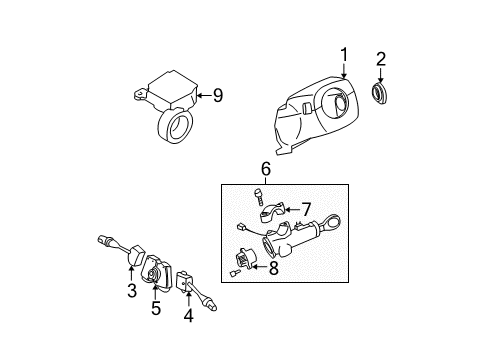 1
2
9
6
7
8
3
5
4