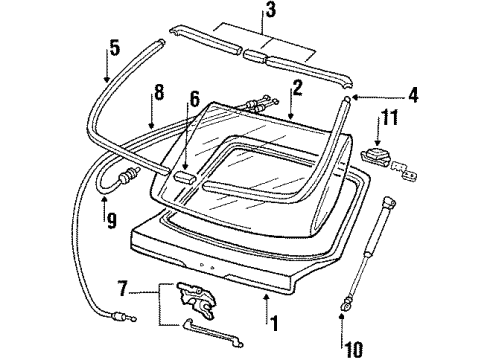 3
5
8
6
2
4
11
9
7
1
10