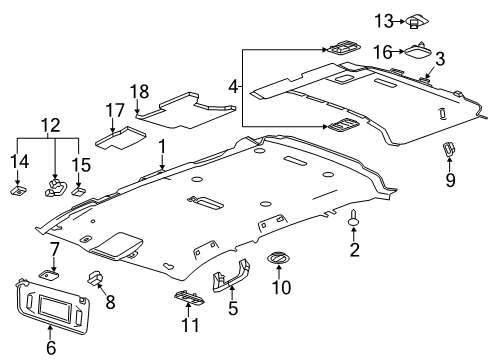 13
16
3
4
18
17
12
14
15
1
9
2
7
8
10
5
11
6