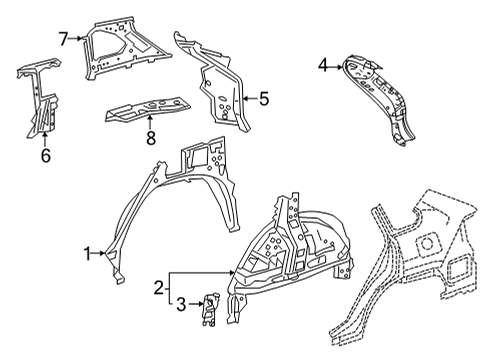 7
4
5
6
8
1
2
3