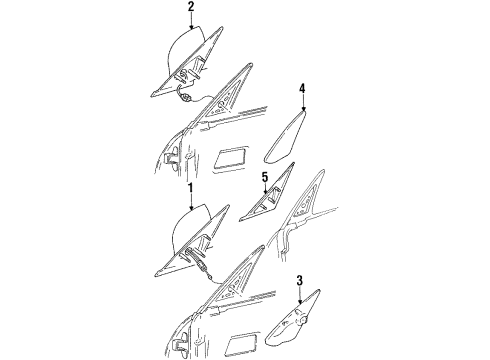 2
4
5
1
3