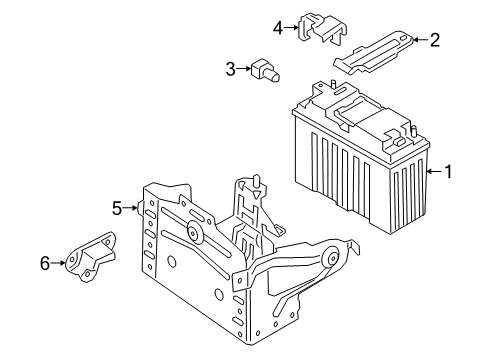 4
2
3
1
5
6