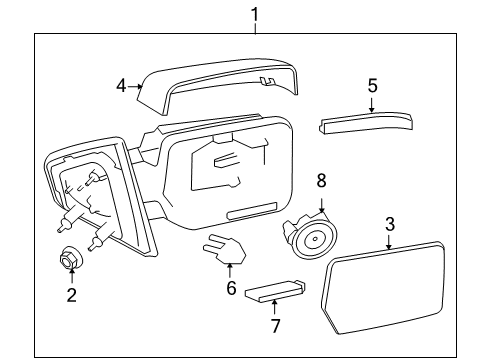 1
4
5
8
3
2
6
7