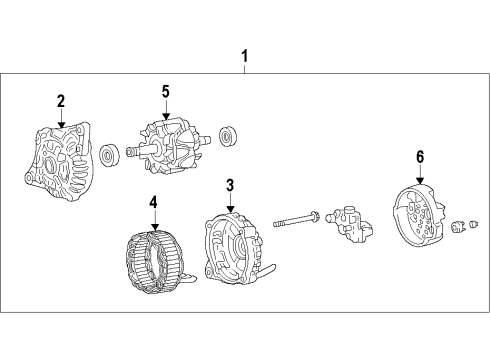 1
2
5
6
3
4