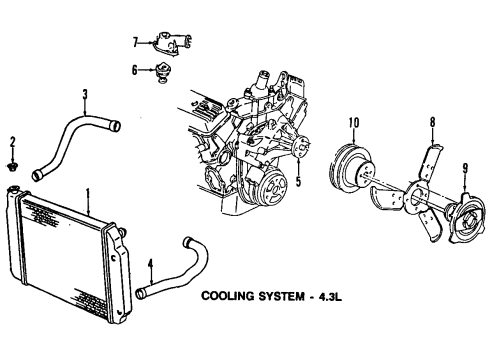 7
6
3
2
1
4
5
10
8
9
COOLING SYSTEM - 4.3L