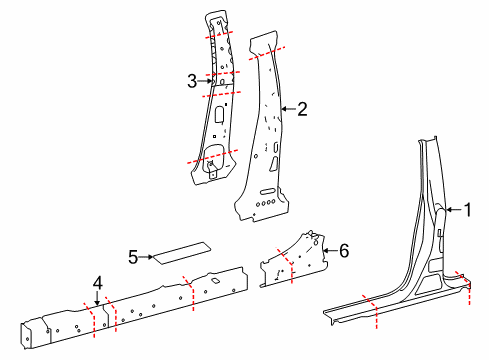 3
2
1
5
6
4