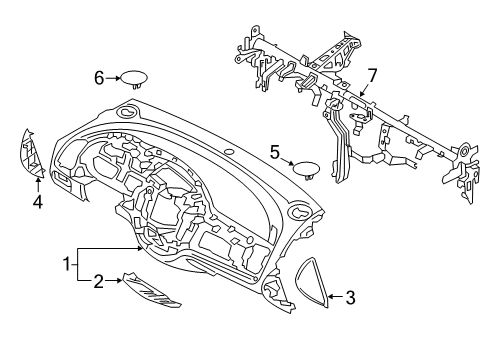 6
7
5
4
1
2
3