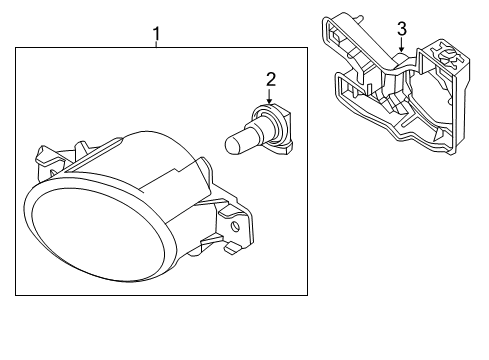 1
2
3