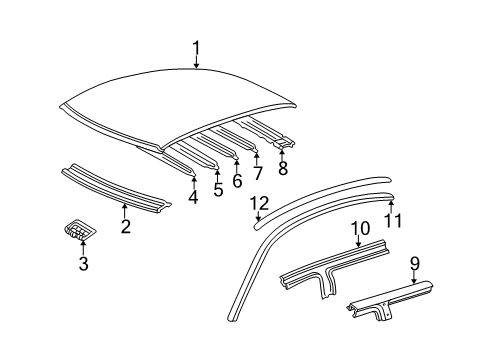 1
2
3
4
5
6
7
8
12
11
10
9