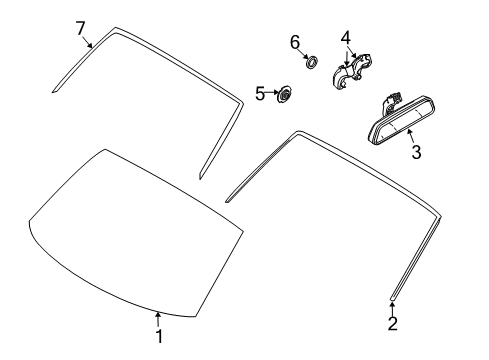 7
6
4
5
3
1
2