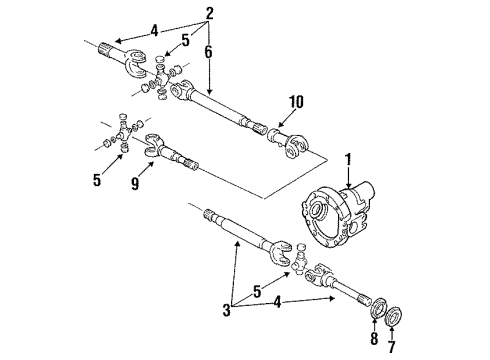 2
4
5
6
10
5
9
1
5
3
4
8
7