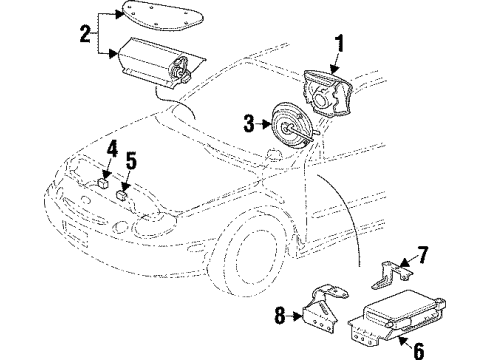 2
1
3
4
5
7
8
6