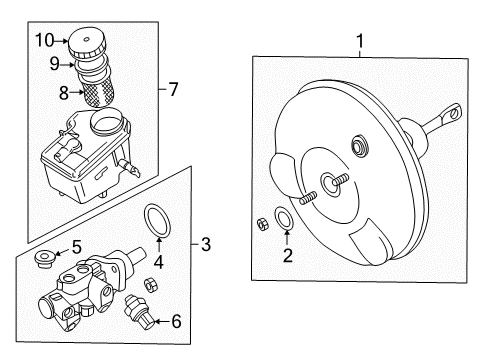 10
9
8
7
1
5
4
3
2
6