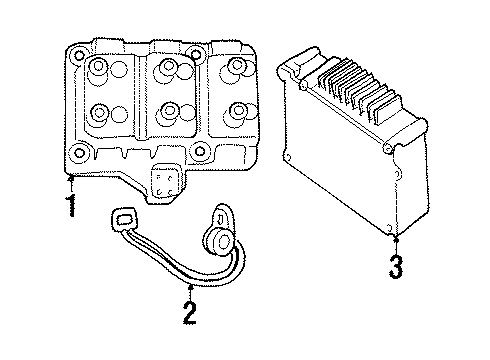 1
2
3