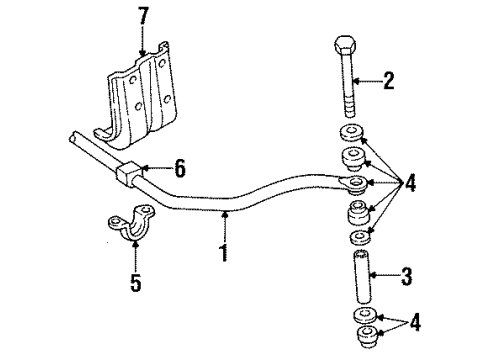 7
2
6
4
1
5
3
4