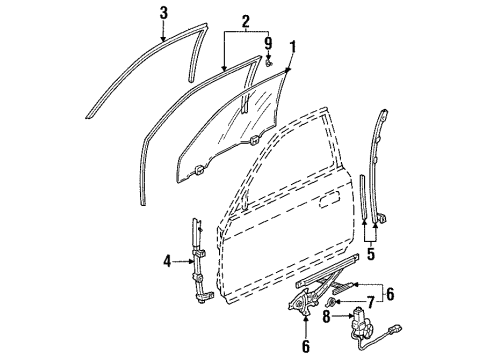 3
2
9
1
4
5
6
7
8
6