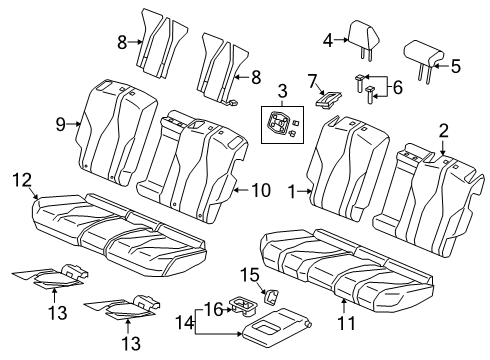 8
8
4
5
7
6
3
9
2
12
10
1
15
13
16
14
11
13