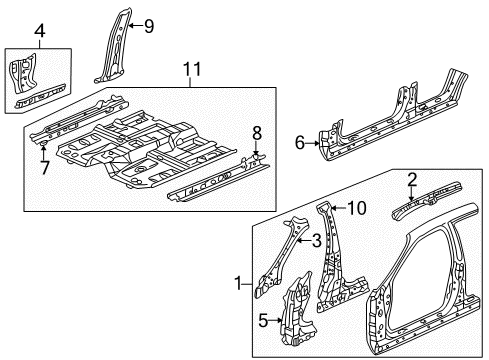 4
9
11
8
7
6
2
10
3
1
5