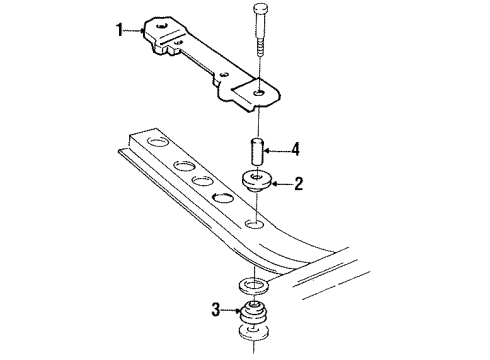 1
4
2
3