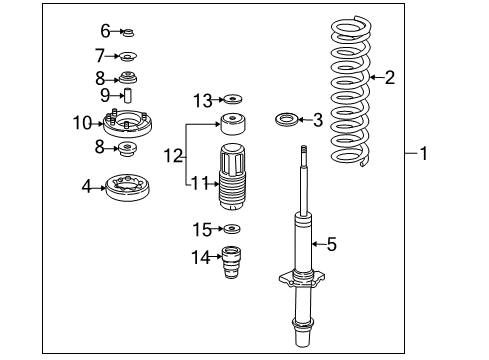 6
7
8
9
10
8
4
13
12
11
15
14
3
2
1
5