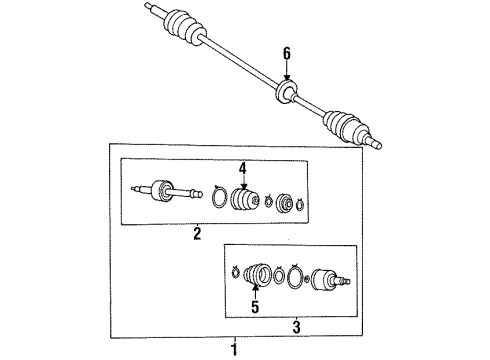 6
4
2
5
3
1