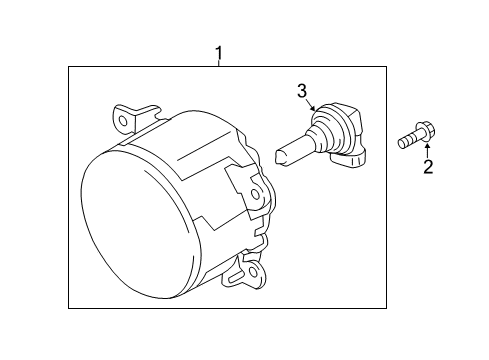 1

3

2