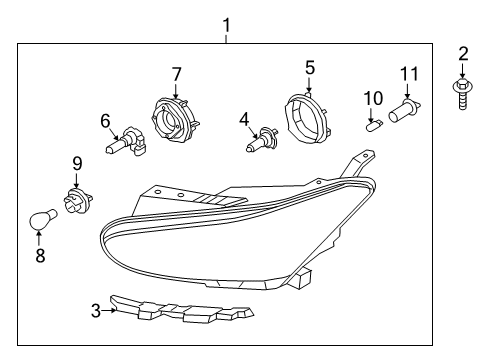 1
2
7
5
11
10
6
4
9
8
3