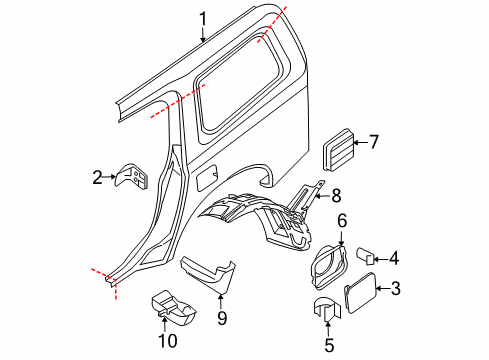 1
2
7
8
6
4
3
9
10
5