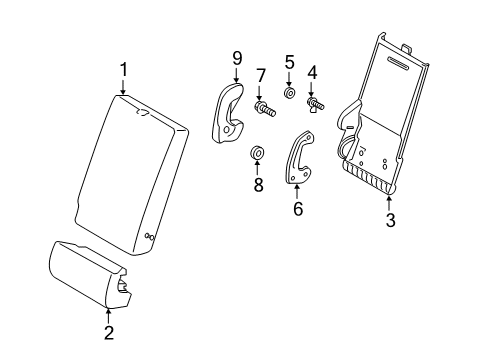 1
9
7
5
4
8
6
3
2