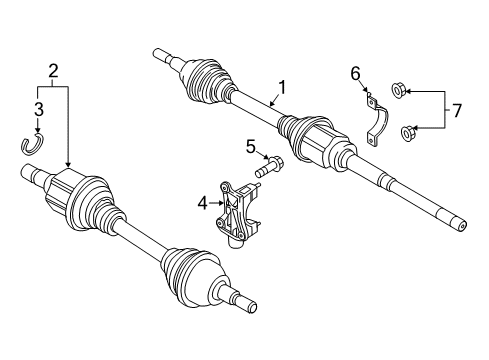 2
3
1
6
7
5
4