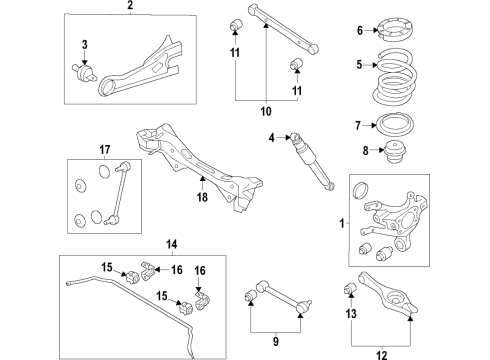 2
3
11
10
11
6
5
7
8
4
17
18
1
14
15
16
16
15
9
13
12