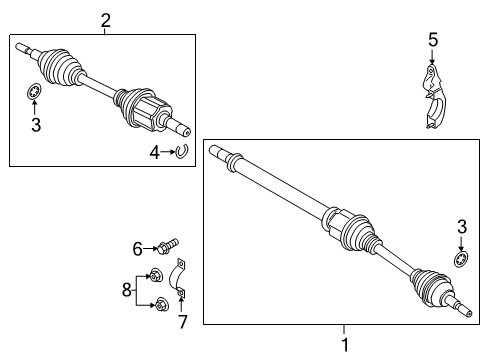 2
3
4
5
3
6
8
7
1