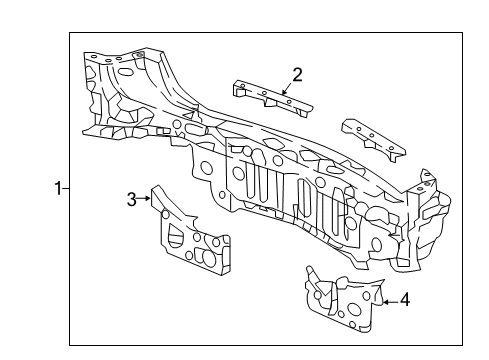 1
2
3
4