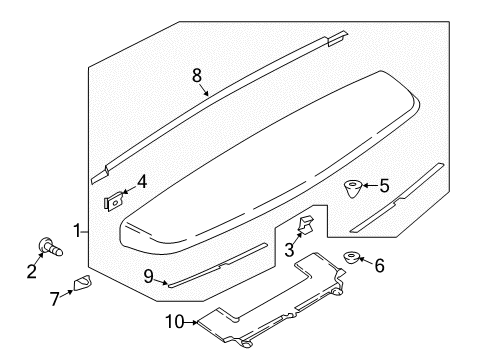 8
4
5
1
2
3
6
9
7
10