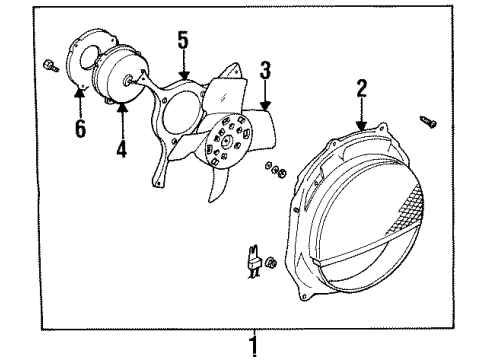 5
3
2
6
4
1