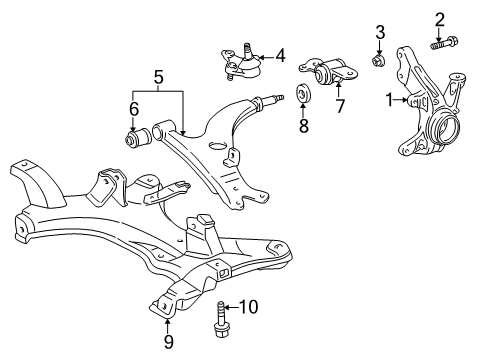 2
3
4
5
6
7
1
8
10
9