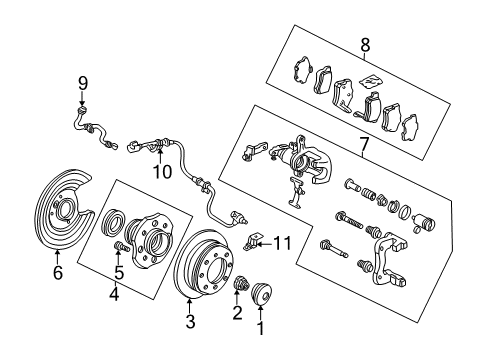 8
9
7
10
11
6
5
4
3
2
1