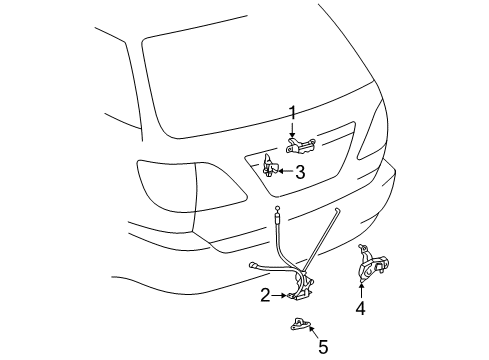 1
3
2
4
5