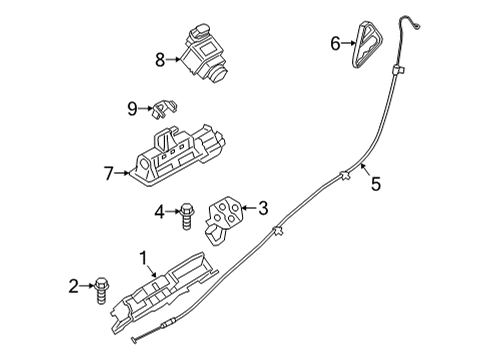 6
8
9
7
5
4
3
1
2