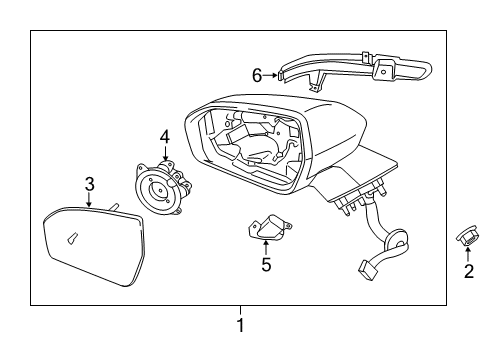 6
4
3
5
2
1