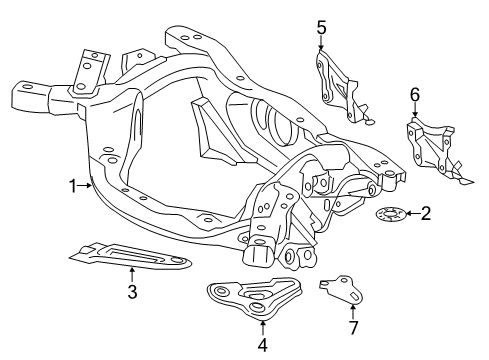 5
6
1
2
3
4
7