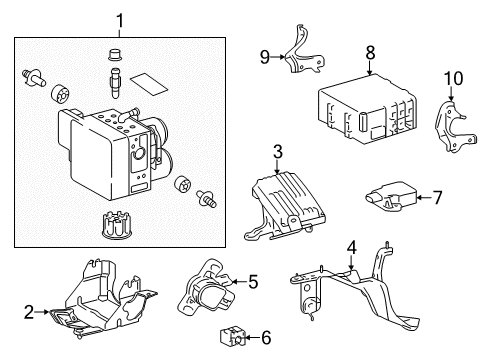 1
9
8
10
3
7
4
5
2
6