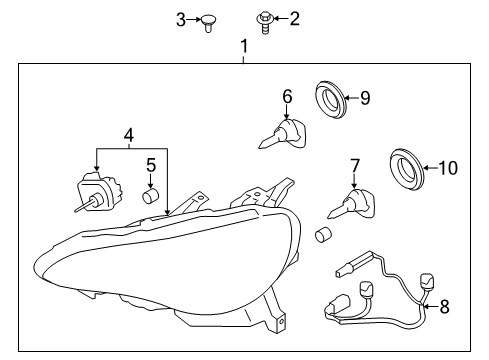 3
2
1
6
9
4
5
7
10
8