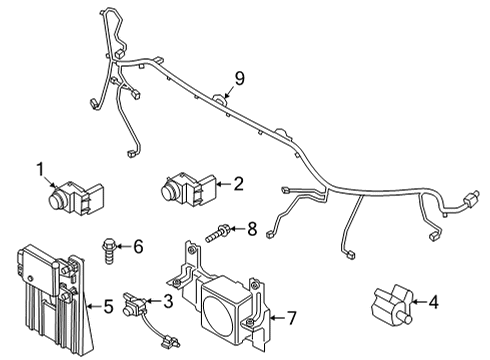 9
1
2
8
6
5
3
7
4