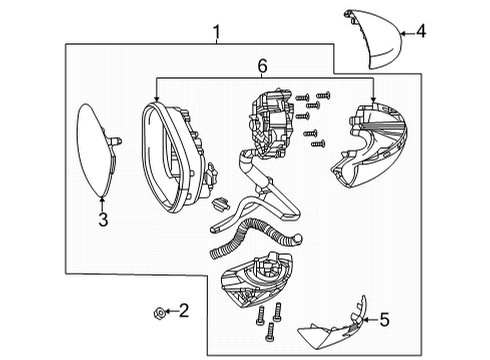 1
4
6
3
2
5