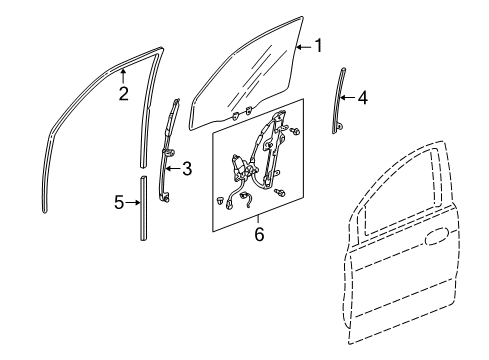 1
2
4
3
5
6