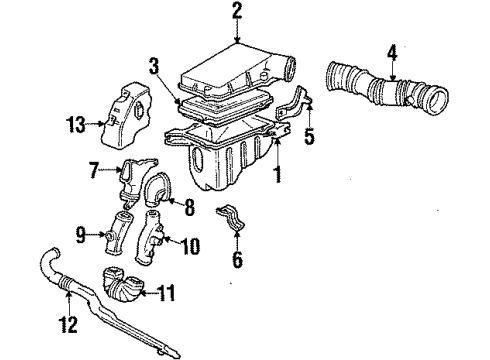 2
3
4
13
5
7
1
8
9
10
6
11
12